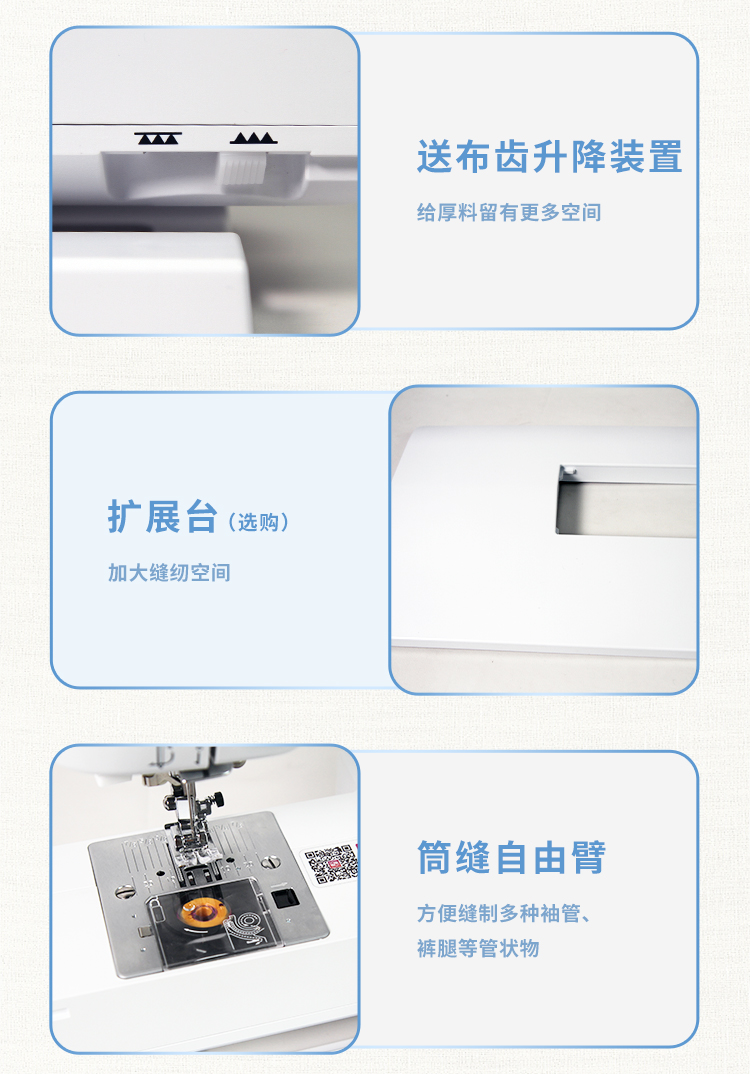 送布齿升降装置

给厚料留有更多空间

扩展台（选购）

加大缝纫空间

筒缝自由臂

方便缝制多种袖管、裤腿等管状物