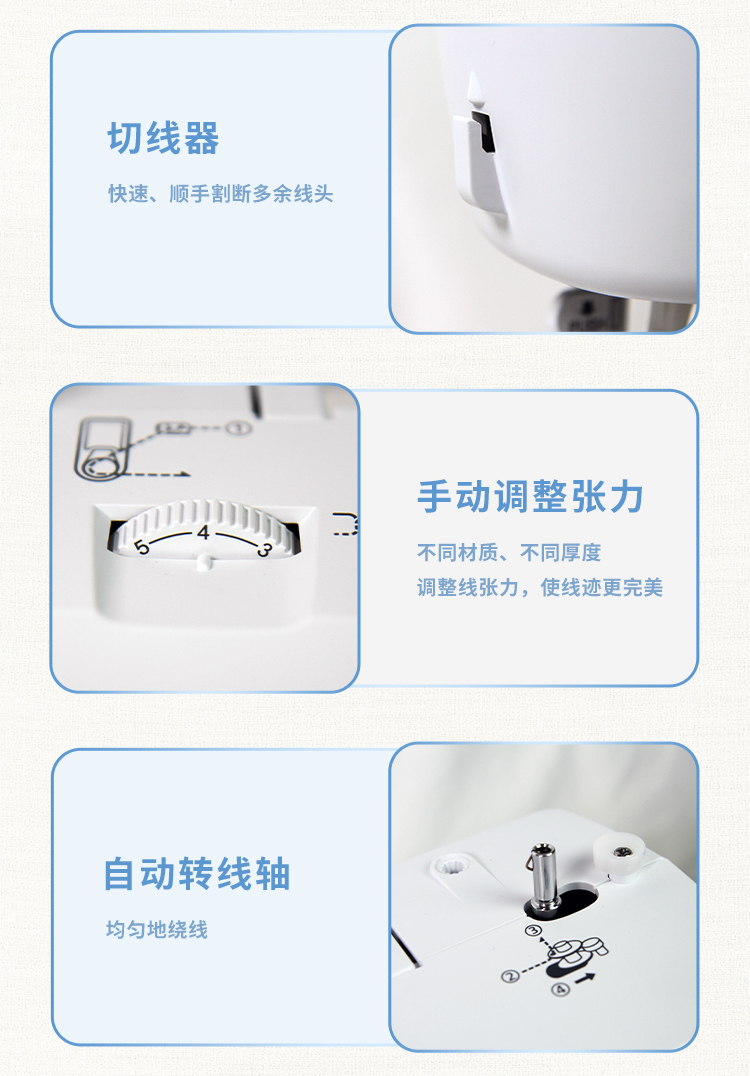 切线器

快速、顺手割断多余线头

①

5 4 3

手动调整张力

不同材质、不同厚度
调整线张力，使线迹更完美

自动转线轴

均匀地绕线

③

②

④